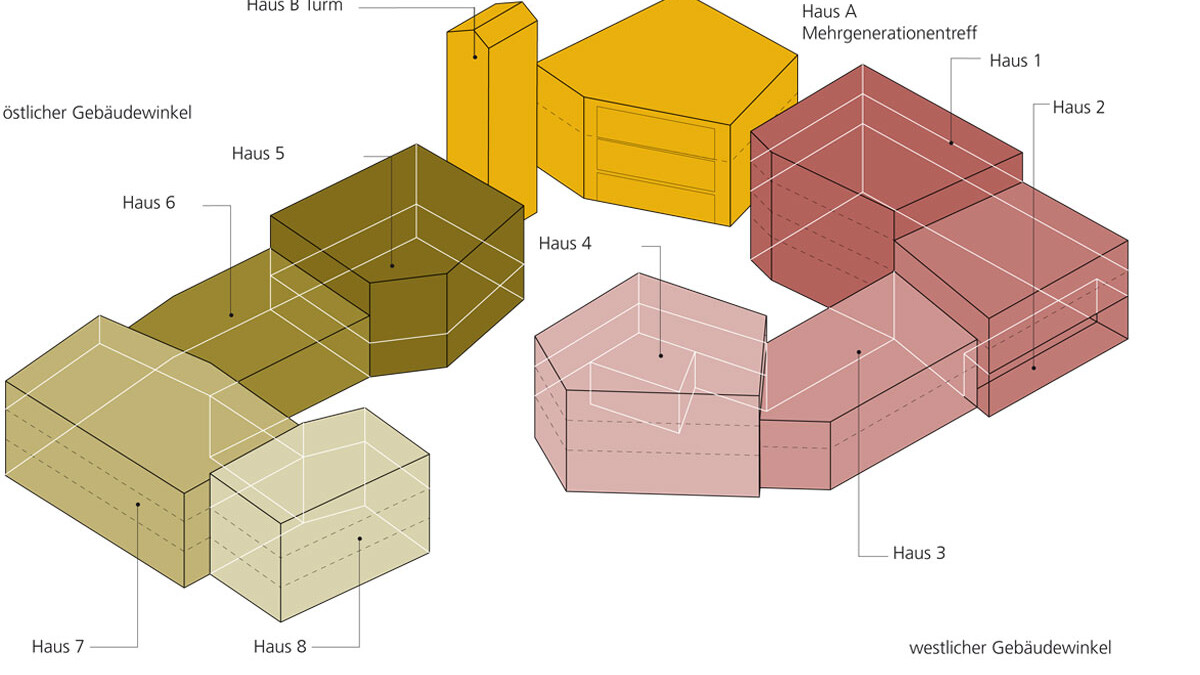 Haus B Turm

Haus A
Mehrgenerationentreff

Haus 1

Haus 2

östlicher Gebäudewinkel

Haus 5

Haus 6

Haus 4

Haus 3

Haus 7

Haus 8

westlicher Gebäudewinkel