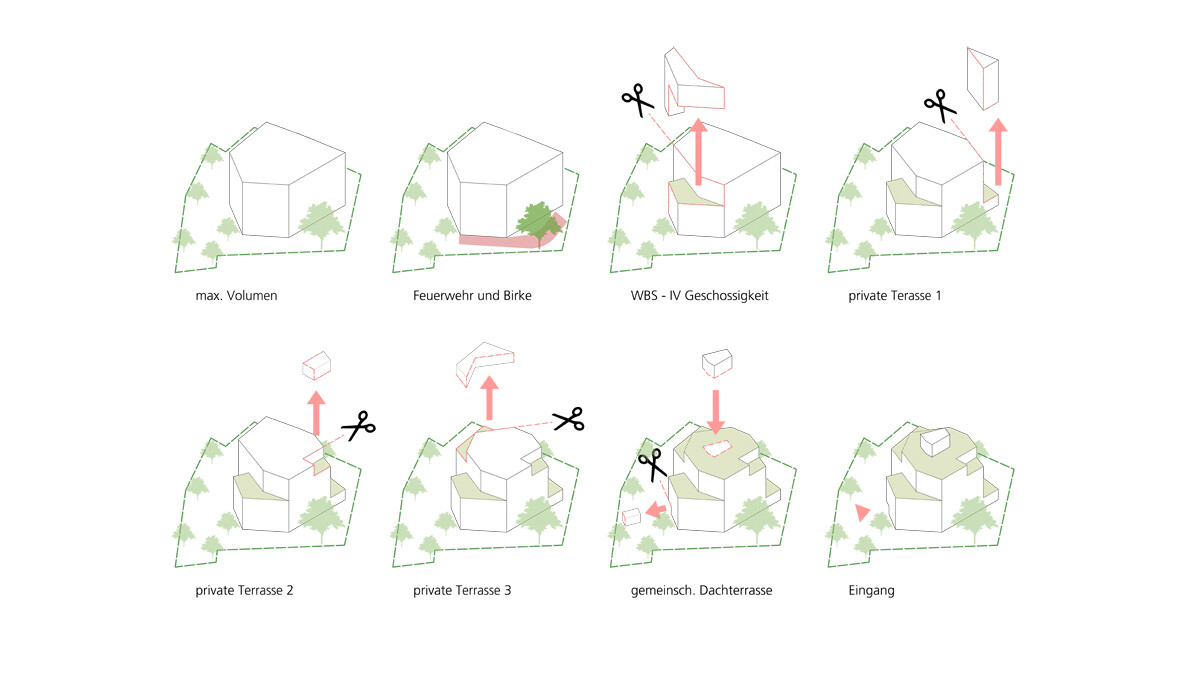 max. Volumen

Feuerwehr und Birke

WBS - IV Geschossigkeit

private Terasse 1

private Terrasse 2

private Terrasse 3

gemeinsch. Dachterrasse

Eingang